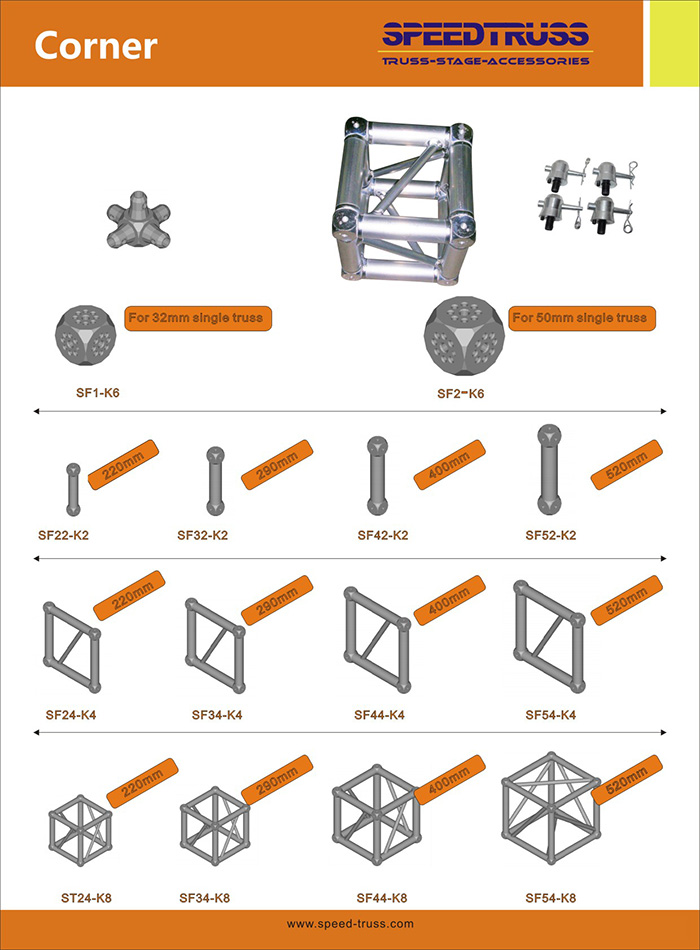 Corner

SPEEDTRUSS
TRUSS-STAGE-ACCESSORIES

For 32mm single truss

SF1-K6

For 50mm single truss

SF2-K6

220mm

SF22-K2

290mm

SF32-K2

400mm

SF42-K2

520mm

SF52-K2

220mm

SF24-K4

290mm

SF34-K4

400mm

SF44-K4

520mm

SF54-K4

220mm

ST24-K8

290mm

SF34-K8

400mm

SF44-K8

520mm

SF54-K8

www.speed-truss.com