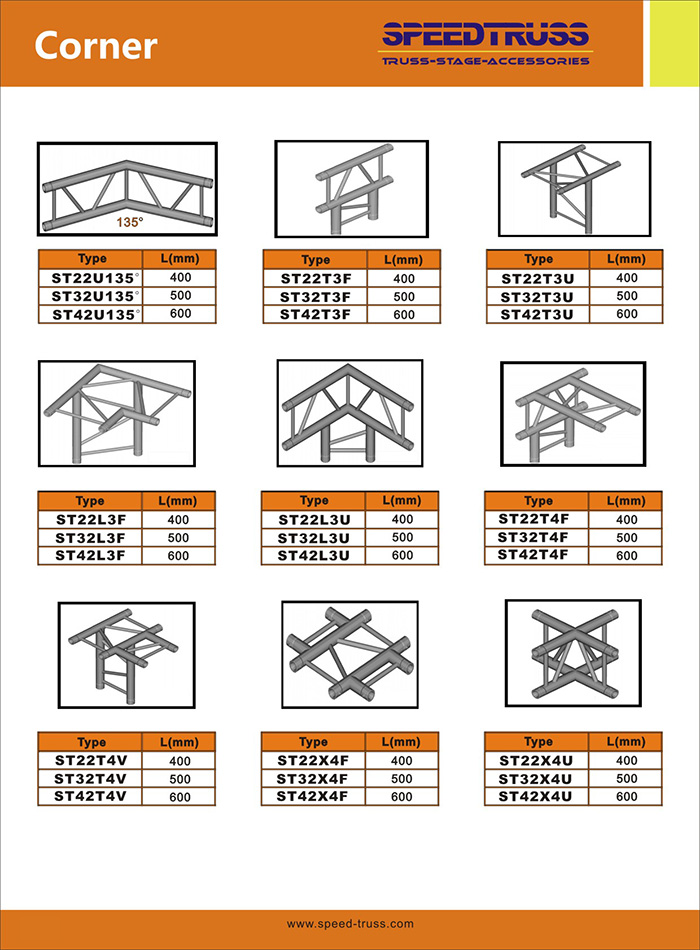 Corner

SPEEDTRUSS
TRUSS-STAGE-ACCESSORIES

135°

| Type | L(mm) |
|---|---|
| ST22U135° | 400 |
| ST32U135° | 500 |
| ST42U135° | 600 |

| Type | L(mm) |
|---|---|
| ST22T3F | 400 |
| ST32T3F | 500 |
| ST42T3F | 600 |

| Type | L(mm) |
|---|---|
| ST22T3U | 400 |
| ST32T3U | 500 |
| ST42T3U | 600 |

| Type | L(mm) |
|---|---|
| ST22L3F | 400 |
| ST32L3F | 500 |
| ST42L3F | 600 |

| Type | L(mm) |
|---|---|
| ST22L3U | 400 |
| ST32L3U | 500 |
| ST42L3U | 600 |

| Type | L(mm) |
|---|---|
| ST22T4F | 400 |
| ST32T4F | 500 |
| ST42T4F | 600 |

| Type | L(mm) |
|---|---|
| ST22T4V | 400 |
| ST32T4V | 500 |
| ST42T4V | 600 |

| Type | L(mm) |
|---|---|
| ST22X4F | 400 |
| ST32X4F | 500 |
| ST42X4F | 600 |

| Type | L(mm) |
|---|---|
| ST22X4U | 400 |
| ST32X4U | 500 |
| ST42X4U | 600 |

www.speed-truss.com