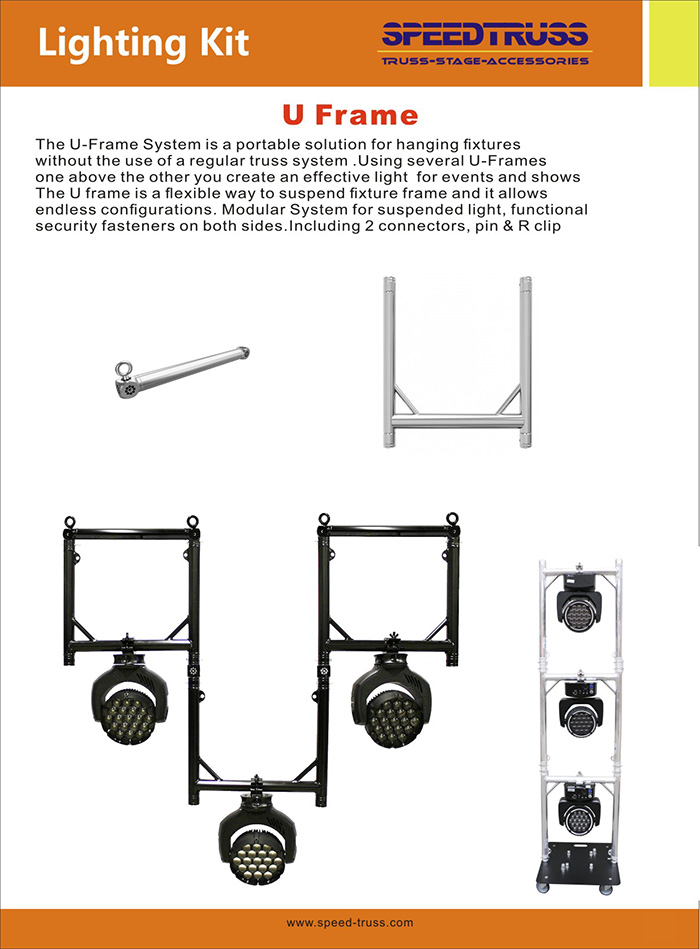 Lighting Kit

SPEEDTRUSS
TRUSS-STAGE-ACCESSORIES

U Frame

The U-Frame System is a portable solution for hanging fixtures without the use of a regular truss system .Using several U-Frames one above the other you create an effective light for events and shows The U frame is a flexible way to suspend fixture frame and it allows endless configurations. Modular System for suspended light, functional security fasteners on both sides.Including 2 connectors, pin & R clip

www.speed-truss.com